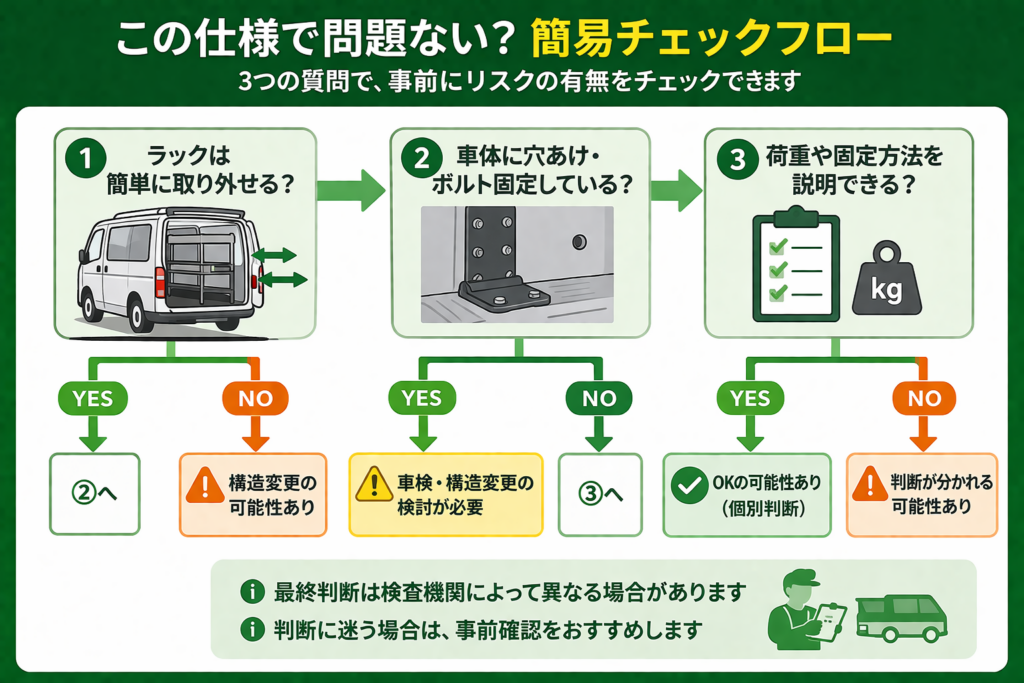 この仕様で問題ない？ 簡易チェックフロー

3つの質問で、事前にリスクの有無をチェックできます

1 ラックは簡単に取り外せる？

YES
②へ

NO
構造変更の可能性あり

2 車体に穴あけ・ボルト固定している？

YES
車検・構造変更の検討が必要

NO
③へ

3 荷重や固定方法を説明できる？

kg

YES
OKの可能性あり（個別判断）

NO
判断が分かれる可能性あり

最終判断は検査機関によって異なる場合があります

判断に迷う場合は、事前確認をおすすめします